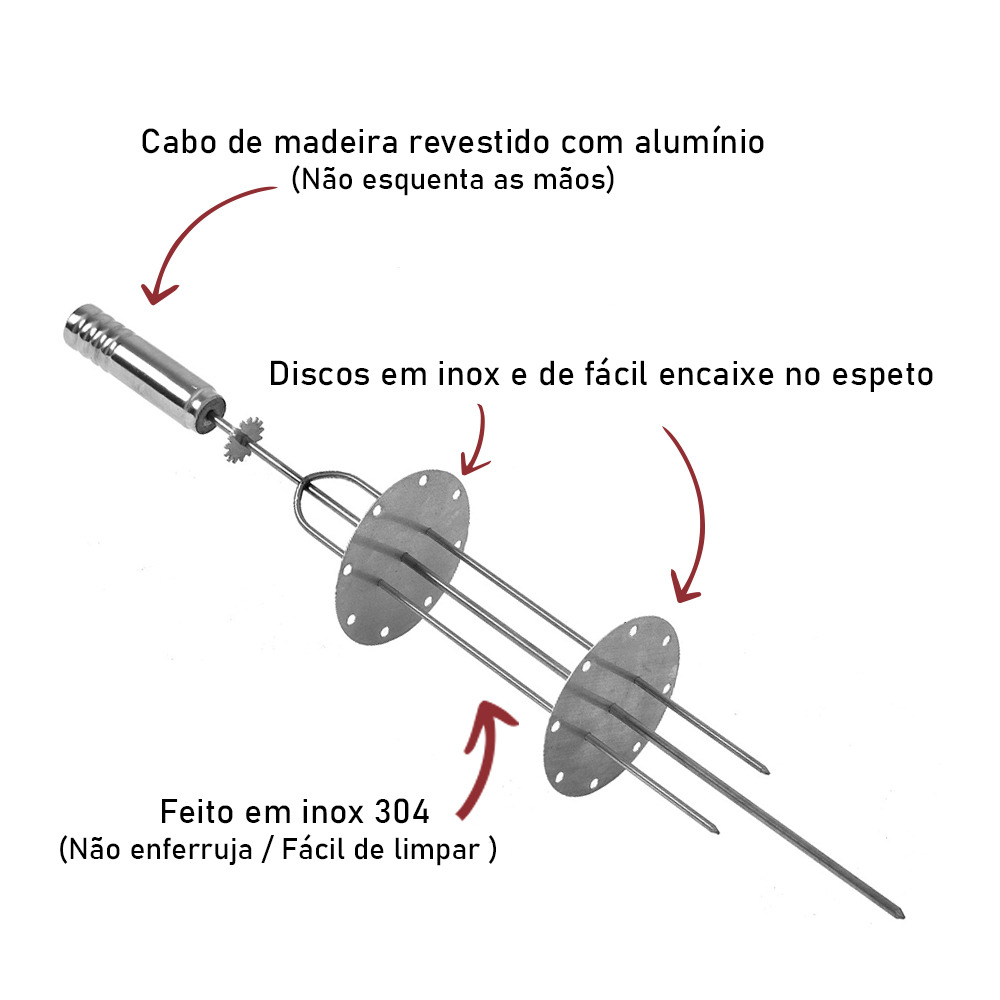 Cabo de madeira revestido com alumínio
(Não esquenta as mãos)

Discos em inox e de fácil encaixe no espeto

Feito em inox 304
(Não enferruja / Fácil de limpar )